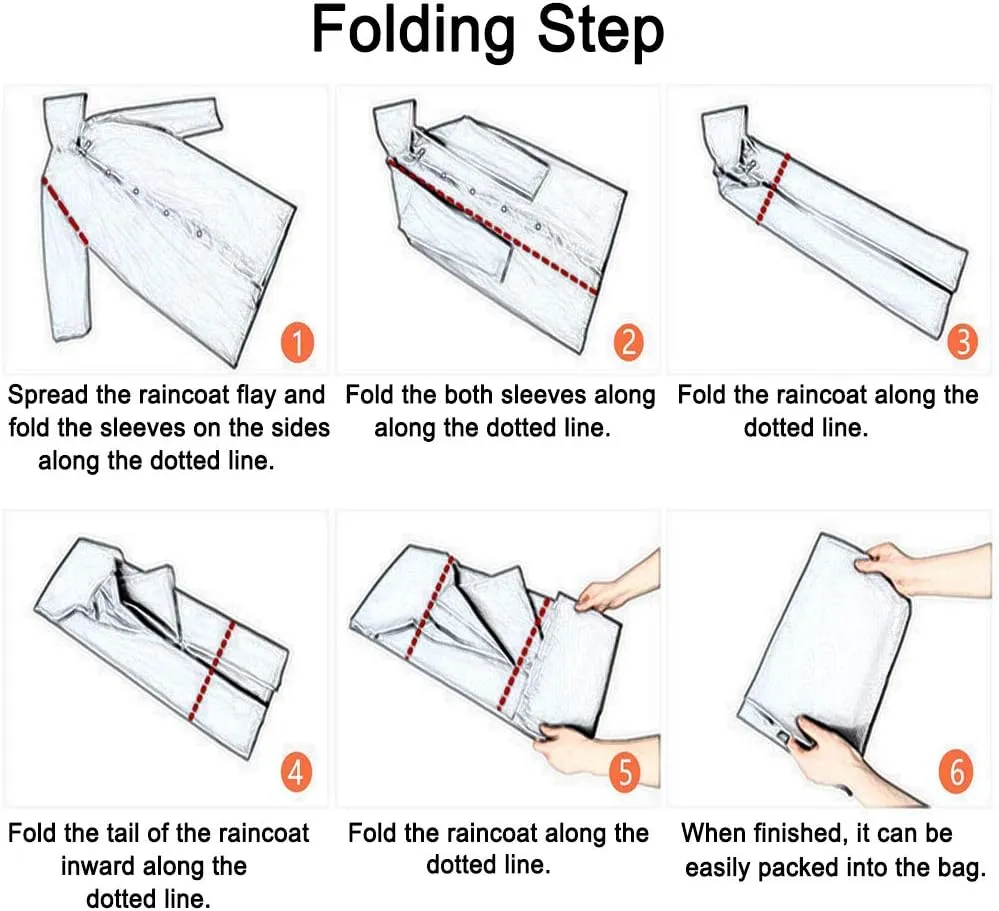 Folding Step

1

Spread the raincoat flay and fold the sleeves on the sides along the dotted line.

2

Fold the both sleeves along along the dotted line.

3

Fold the raincoat along the dotted line.

4

Fold the tail of the raincoat inward along the dotted line.

5

Fold the raincoat along the dotted line.

6

When finished, it can be easily packed into the bag.